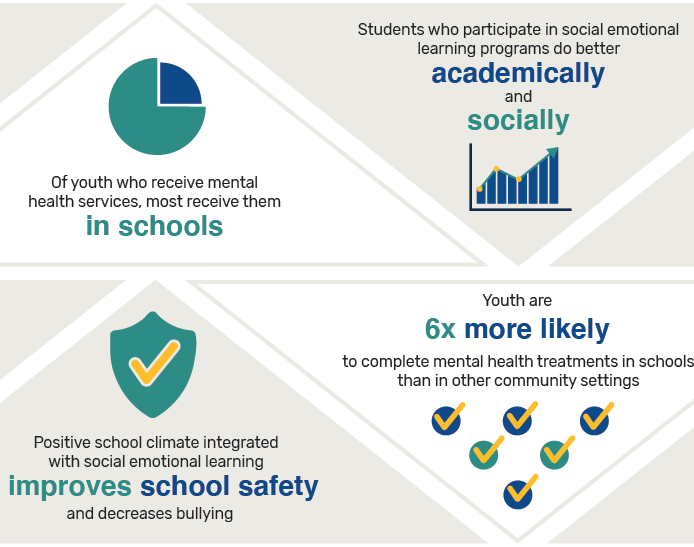 Of youth who receive mental health services, most receive them

in schools

Students who participate in social emotional learning programs do better

academically

and

socially

Positive school climate integrated with social emotional learning

improves school safety

and decreases bullying

Youth are

6x more likely

to complete mental health treatments in schools than in other community settings